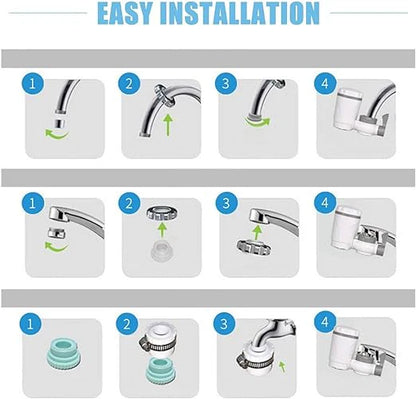 EASY INSTALLATION

1

2

3

4

1

2

3

4

1

2

3

4